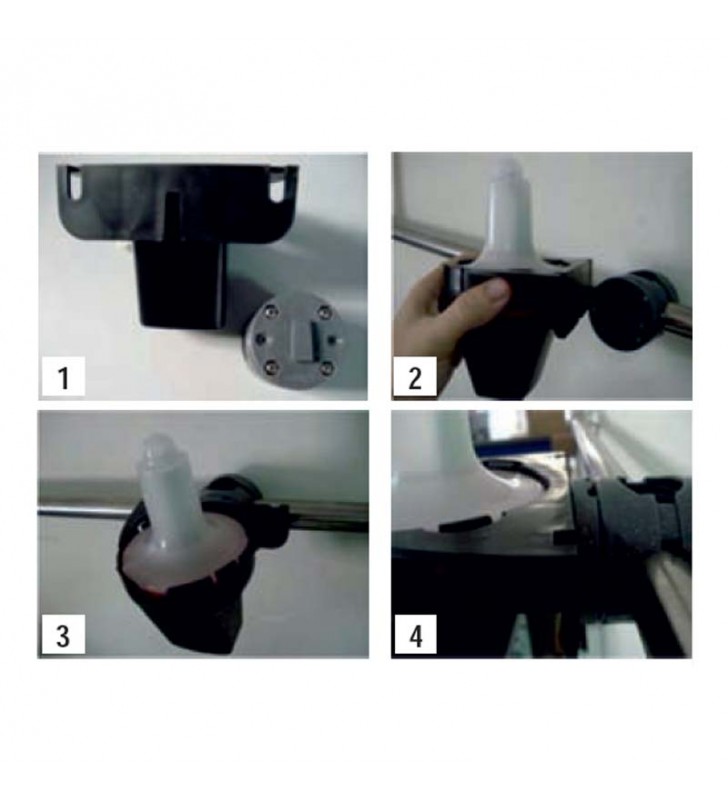 1

2

3

4